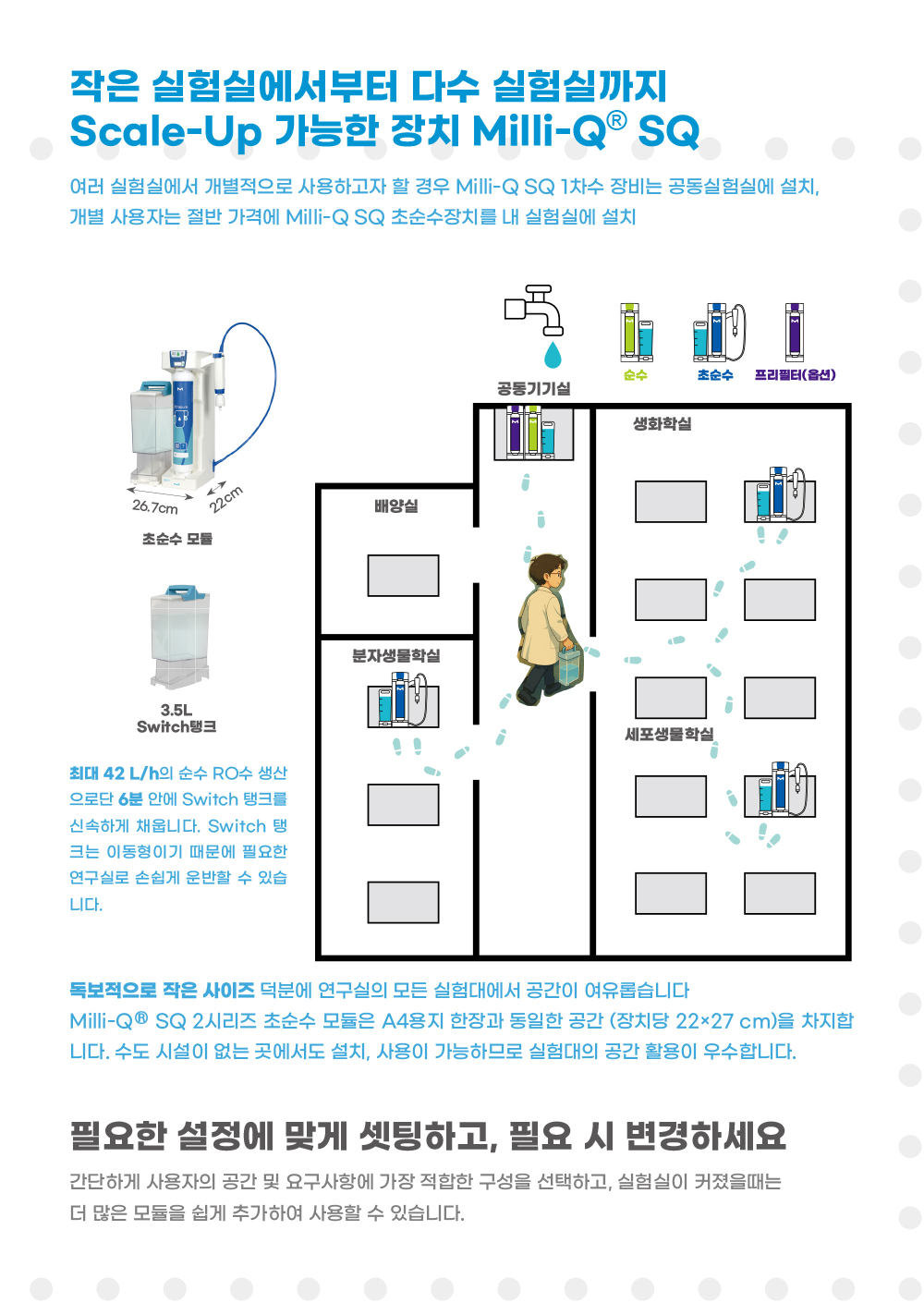 작은 실험실에서부터 다수 실험실까지
Scale-Up 가능한 장치 Milli-Q® SQ

여러 실험실에서 개별적으로 사용하고자 할 경우 Milli-Q SQ 1차수 장비는 공동실험실에 설치, 개별 사용자는 절반 가격에 Milli-Q SQ 초순수장치를 내 실험실에 설치

26.7cm
22cm
초순수 모듈

3.5L
Switch탱크

최대 42 L/h의 순수 RO수 생산으로단 6분 안에 Switch 탱크를 신속하게 채웁니다. Switch 탱크는 이동형이기 때문에 필요한 연구실로 손쉽게 운반할 수 있습니다.

순수
초순수
프리필터(옵션)
공동기기실
생화학실
배양실
분자생물학실
세포생물학실

독보적으로 작은 사이즈 덕분에 연구실의 모든 실험대에서 공간이 여유롭습니다
Milli-Q® SQ 2시리즈 초순수 모듈은 A4용지 한장과 동일한 공간 (장치당 22×27 cm)을 차지합니다. 수도 시설이 없는 곳에서도 설치, 사용이 가능하므로 실험대의 공간 활용이 우수합니다.

필요한 설정에 맞게 셋팅하고, 필요 시 변경하세요

간단하게 사용자의 공간 및 요구사항에 가장 적합한 구성을 선택하고, 실험실이 커졌을때는 더 많은 모듈을 쉽게 추가하여 사용할 수 있습니다.